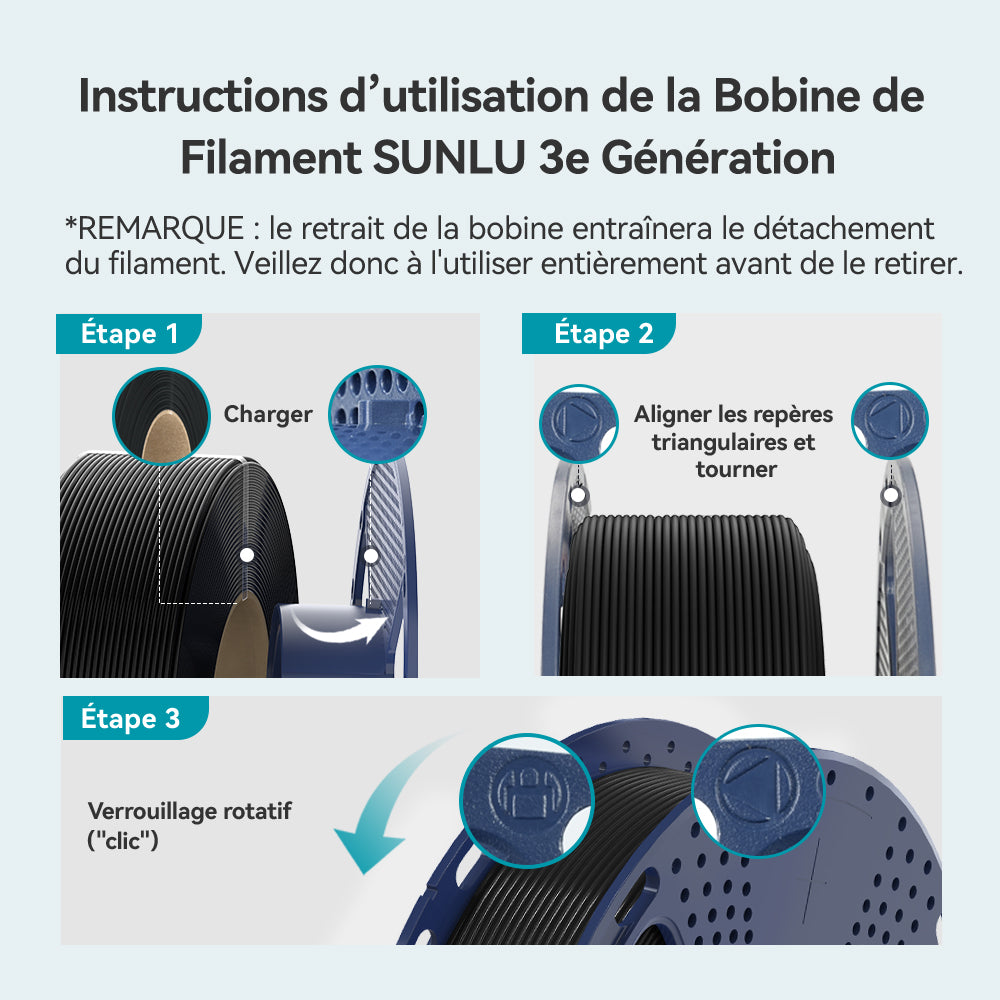 Instructions d’utilisation de la Bobine de Filament SUNLU 3e Génération

*REMARQUE : le retrait de la bobine entraînera le détachement du filament. Veillez donc à l'utiliser entièrement avant de le retirer.

Étape 1

Charger

Étape 2

Aligner les repères triangulaires et tourner

Étape 3

Verrouillage rotatif ("clic")