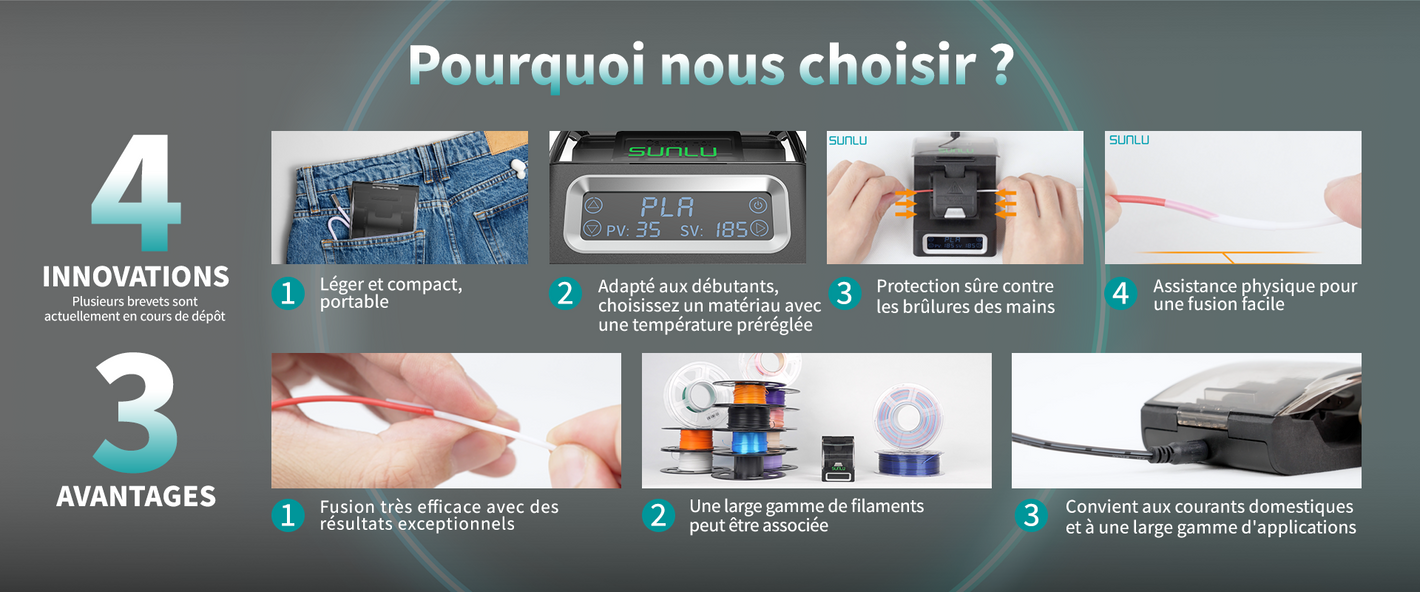 Pourquoi nous choisir ?

4
INNOVATIONS
Plusieurs brevets sont actuellement en cours de dépôt

SUNLU
PLA
PV: 35 SV: 185

SUNLU

SUNLU

1 Léger et compact, portable

2 Adapté aux débutants, choisissez un matériau avec une température préréglée

3 Protection sûre contre les brûlures des mains

4 Assistance physique pour une fusion facile

3
AVANTAGES

1 Fusion très efficace avec des résultats exceptionnels

2 Une large gamme de filaments peut être associée

3 Convient aux courants domestiques et à une large gamme d'applications