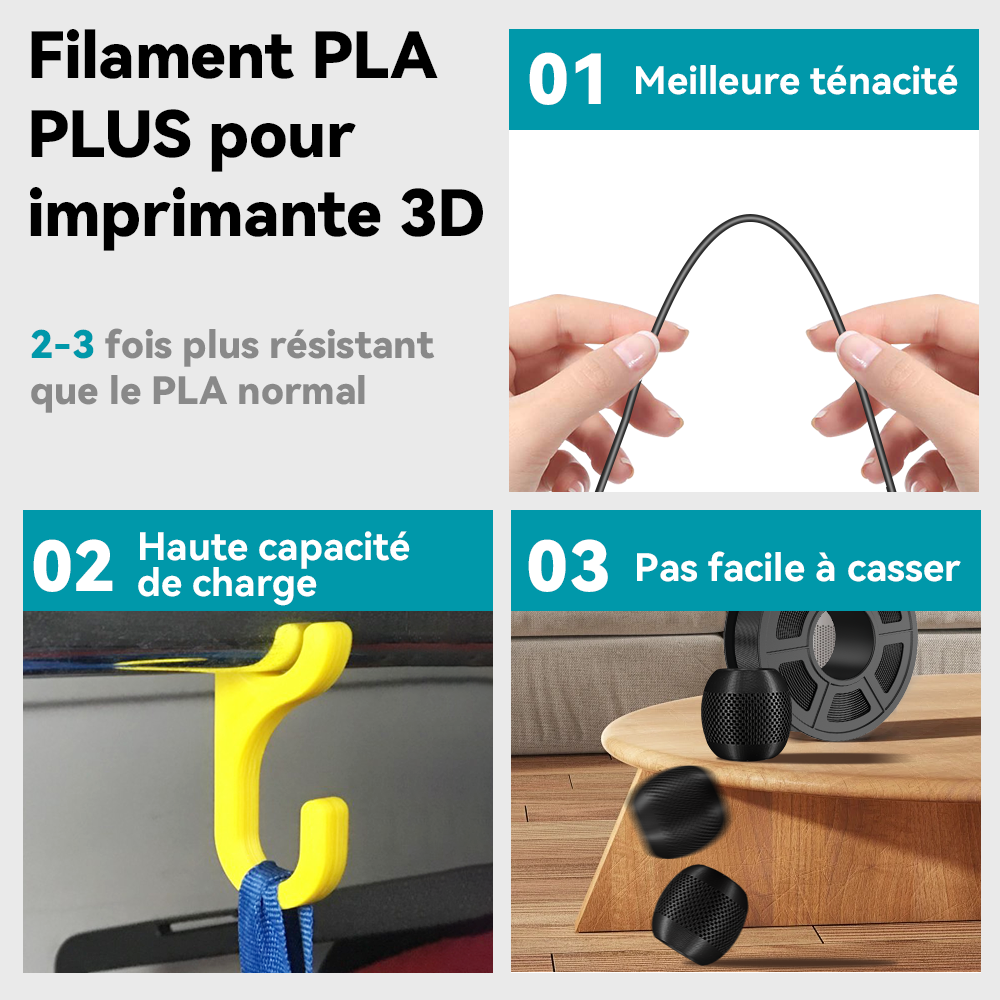 Filament PLA PLUS pour imprimante 3D

2-3 fois plus résistant que le PLA normal

01 Meilleure ténacité

02 Haute capacité de charge

03 Pas facile à casser