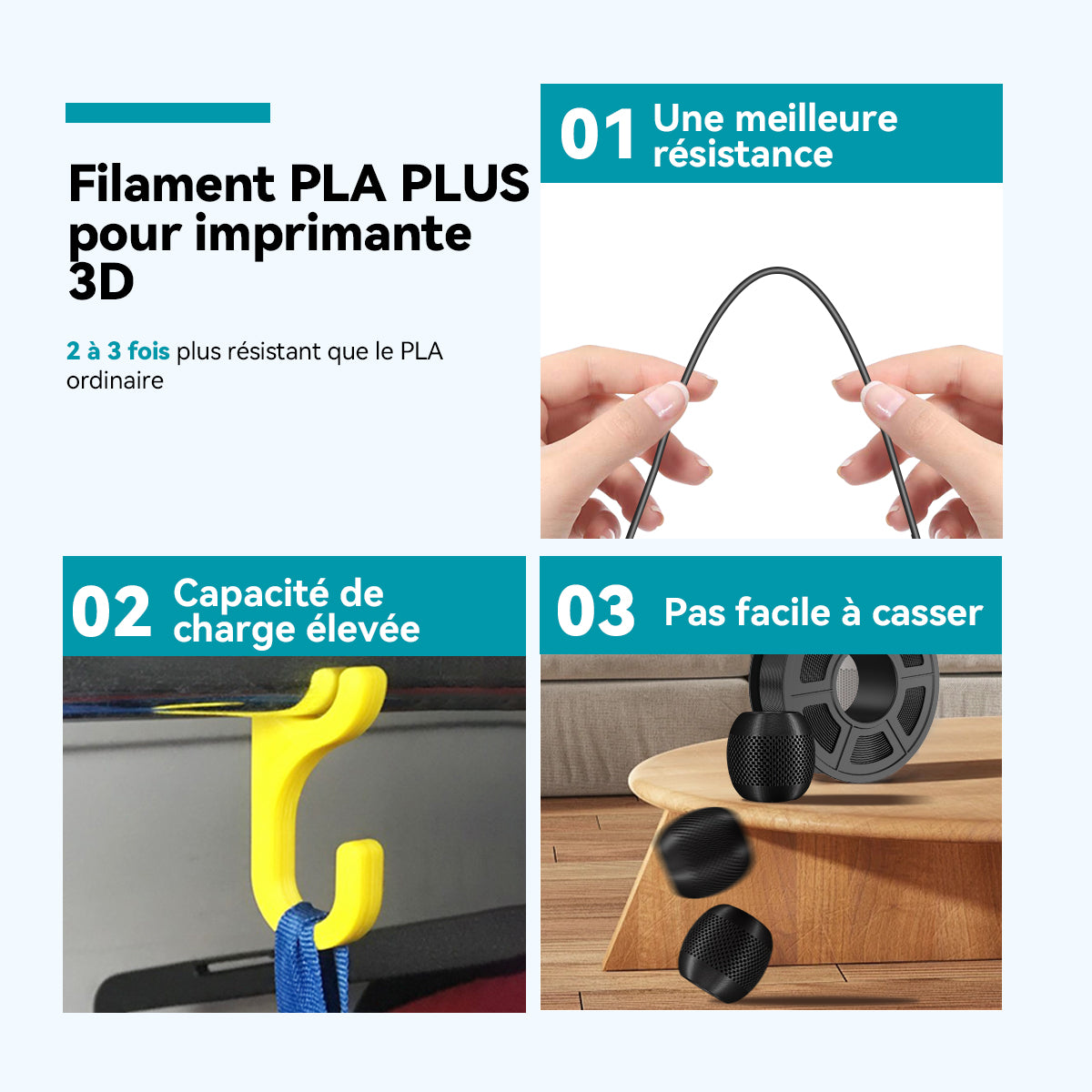 Filament PLA PLUS pour imprimante 3D

2 à 3 fois plus résistant que le PLA ordinaire

01 Une meilleure résistance

02 Capacité de charge élevée

03 Pas facile à casser