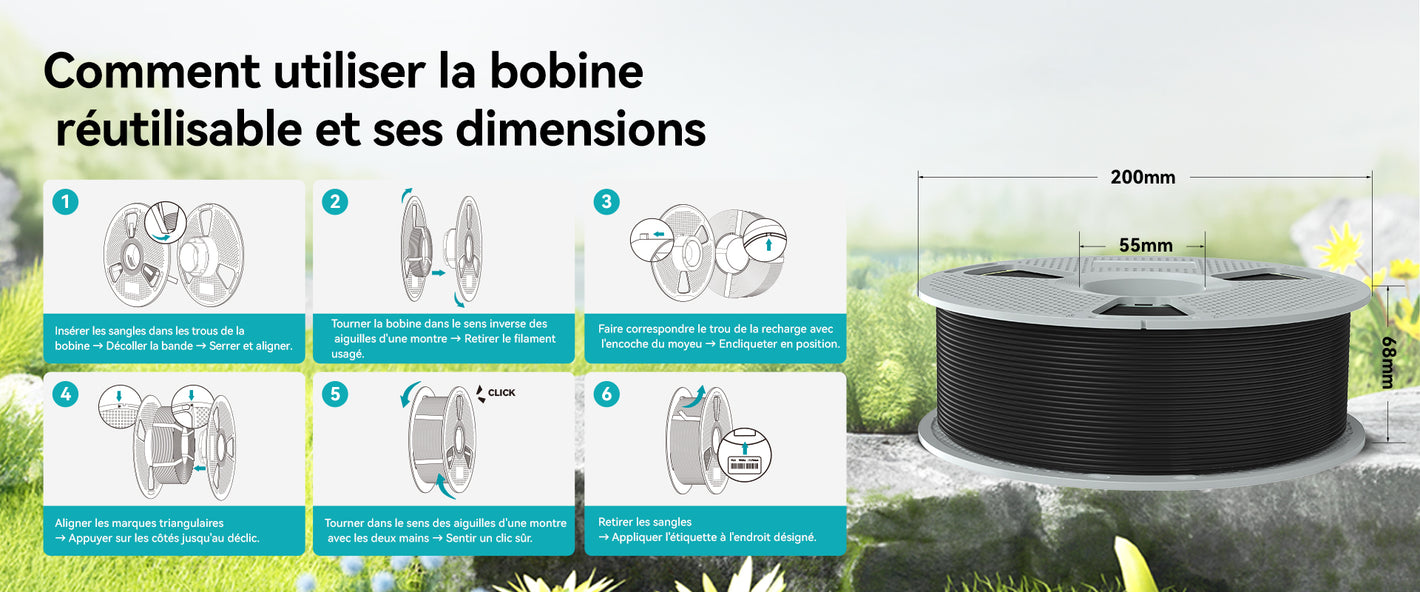 Comment utiliser la bobine réutilisable et ses dimensions

1

Insérer les sangles dans les trous de la bobine → Décoller la bande → Serrer et aligner.

2

Tourner la bobine dans le sens inverse des aiguilles d'une montre → Retirer le filament usagé.

3

Faire correspondre le trou de la recharge avec l'encoche du moyeu → Encliqueter en position.

4

Aligner les marques triangulaires → Appuyer sur les côtés jusqu'au déclic.

5

CLICK

Tourner dans le sens des aiguilles d'une montre avec les deux mains → Sentir un clic sûr.

6

Retirer les sangles → Appliquer l'étiquette à l'endroit désigné.

200mm

55mm

68mm